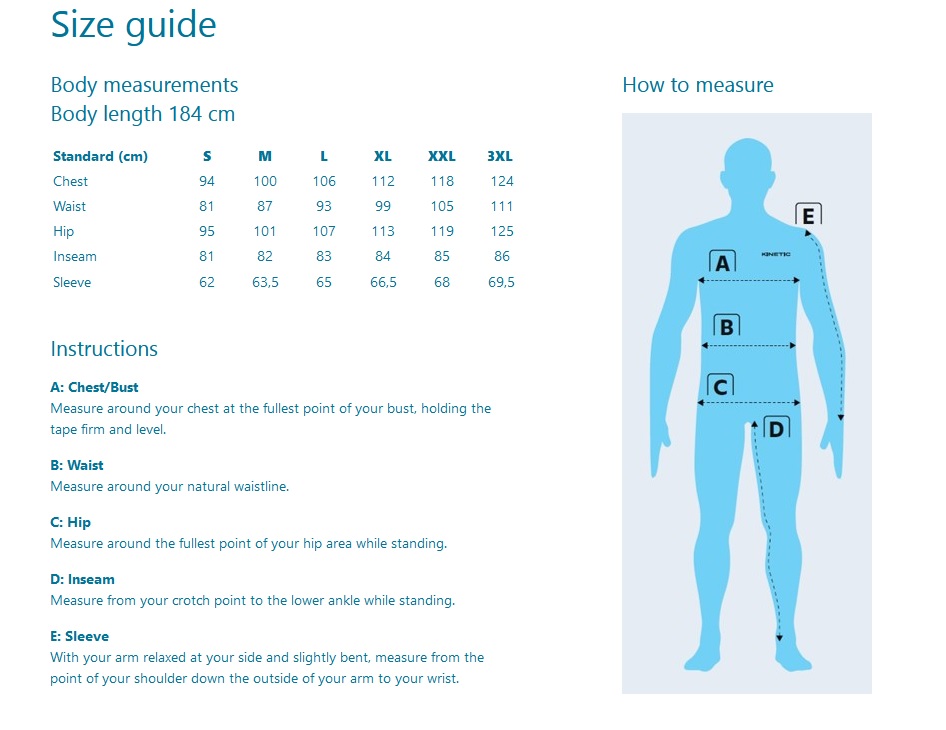 Size guide

Body measurements
Body length 184 cm

| Standard (cm) | S | M | L | XL | XXL | 3XL |
|---|---|---|---|---|---|---|
| Chest | 94 | 100 | 106 | 112 | 118 | 124 |
| Waist | 81 | 87 | 93 | 99 | 105 | 111 |
| Hip | 95 | 101 | 107 | 113 | 119 | 125 |
| Inseam | 81 | 82 | 83 | 84 | 85 | 86 |
| Sleeve | 62 | 63,5 | 65 | 66,5 | 68 | 69,5 |

Instructions

A: Chest/Bust
Measure around your chest at the fullest point of your bust, holding the tape firm and level.

B: Waist
Measure around your natural waistline.

C: Hip
Measure around the fullest point of your hip area while standing.

D: Inseam
Measure from your crotch point to the lower ankle while standing.

E: Sleeve
With your arm relaxed at your side and slightly bent, measure from the point of your shoulder down the outside of your arm to your wrist.

How to measure

E
A
KINETIC
B
C
D