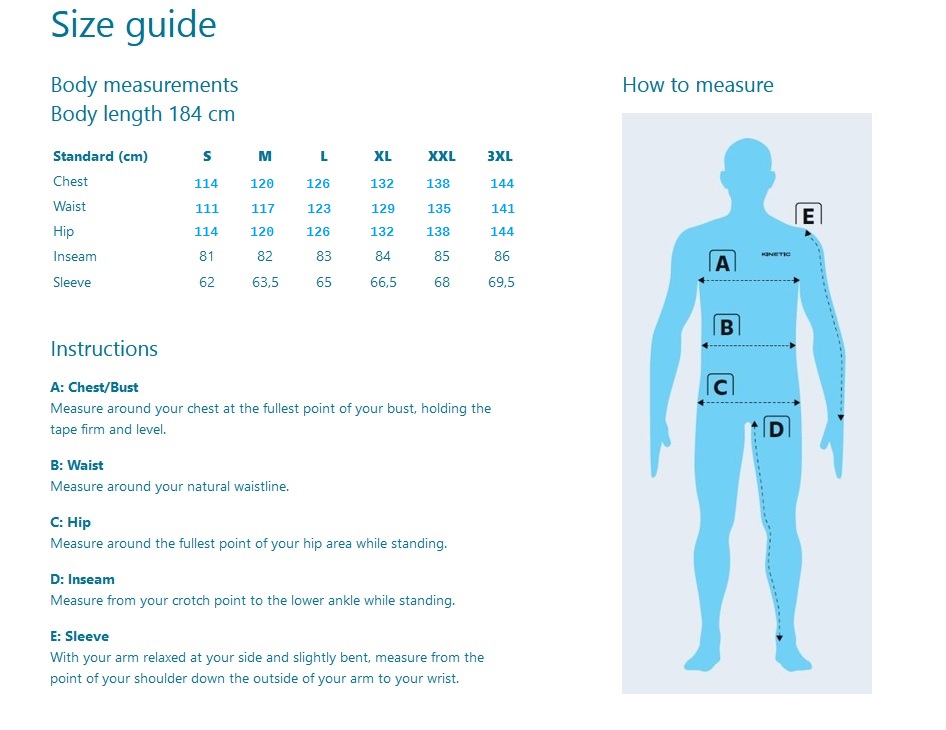 Size guide

Body measurements
Body length 184 cm

| Standard (cm) | S | M | L | XL | XXL | 3XL |
|---|---|---|---|---|---|---|
| Chest | 114 | 120 | 126 | 132 | 138 | 144 |
| Waist | 111 | 117 | 123 | 129 | 135 | 141 |
| Hip | 114 | 120 | 126 | 132 | 138 | 144 |
| Inseam | 81 | 82 | 83 | 84 | 85 | 86 |
| Sleeve | 62 | 63,5 | 65 | 66,5 | 68 | 69,5 |

Instructions

A: Chest/Bust
Measure around your chest at the fullest point of your bust, holding the tape firm and level.

B: Waist
Measure around your natural waistline.

C: Hip
Measure around the fullest point of your hip area while standing.

D: Inseam
Measure from your crotch point to the lower ankle while standing.

E: Sleeve
With your arm relaxed at your side and slightly bent, measure from the point of your shoulder down the outside of your arm to your wrist.

How to measure

E
A
KINETIC
B
C
D